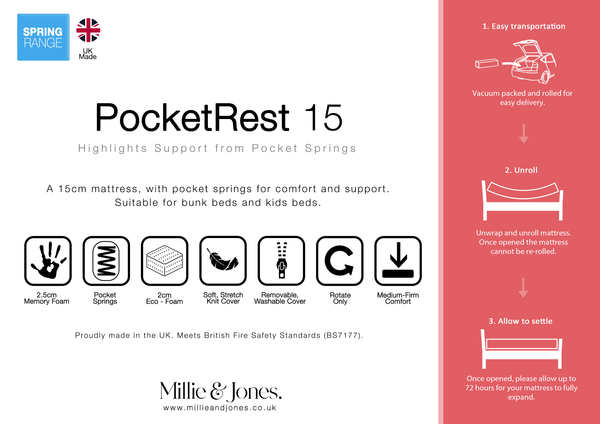 SPRING RANGE

UK Made

PocketRest 15

Highlights Support from Pocket Springs

A 15cm mattress, with pocket springs for comfort and support. Suitable for bunk beds and kids beds.

2.5cm Memory Foam

Pocket Springs

2cm Eco - Foam

Soft, Stretch Knit Cover

Removable, Washable Cover

Rotate Only

Medium-Firm Comfort

Proudly made in the UK. Meets British Fire Safety Standards (BS7177).

Millie & Jones.

www.millieandjones.co.uk

1. Easy transportation

Vacuum packed and rolled for easy delivery.

2. Unroll

Unwrap and unroll mattress. Once opened the mattress cannot be re-rolled.

3. Allow to settle

Once opened, please allow up to 72 hours for your mattress to fully expand.