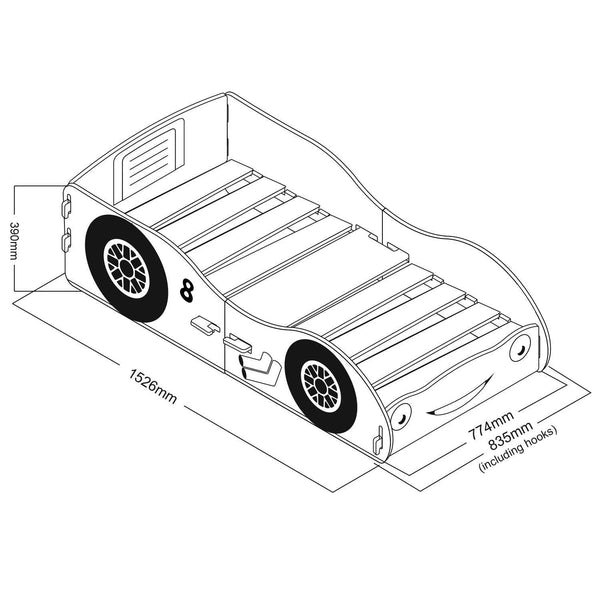 390mm

8

1526mm

774mm
835mm
(including hooks)