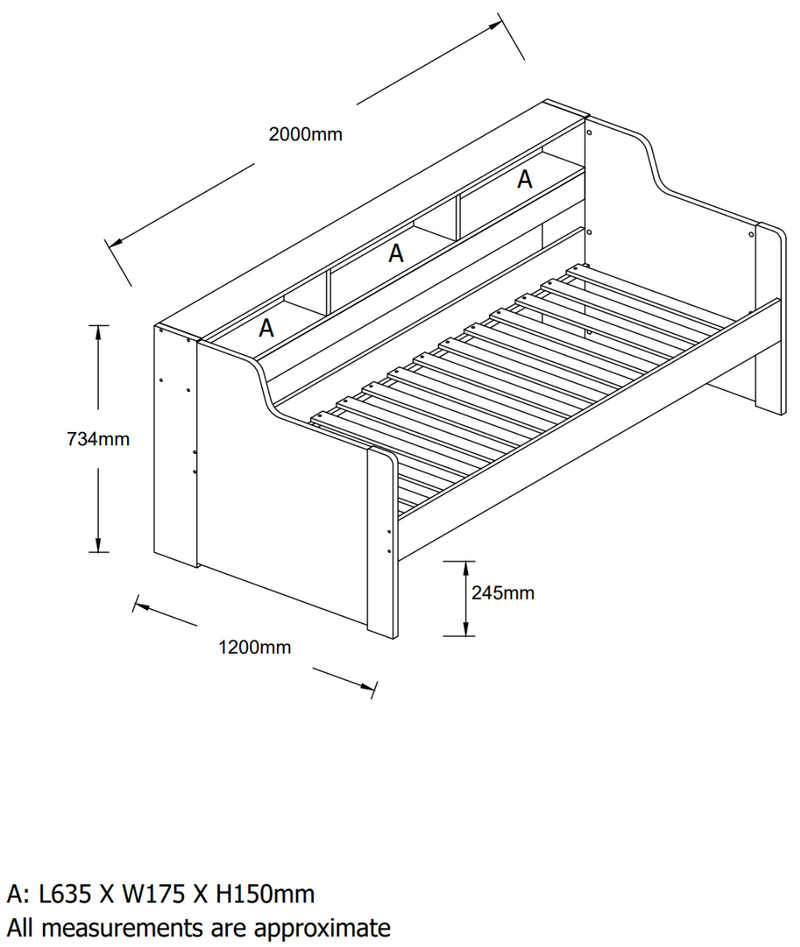 2000mm

A

A

A

734mm

245mm

1200mm

A: L635 X W175 X H150mm
All measurements are approximate