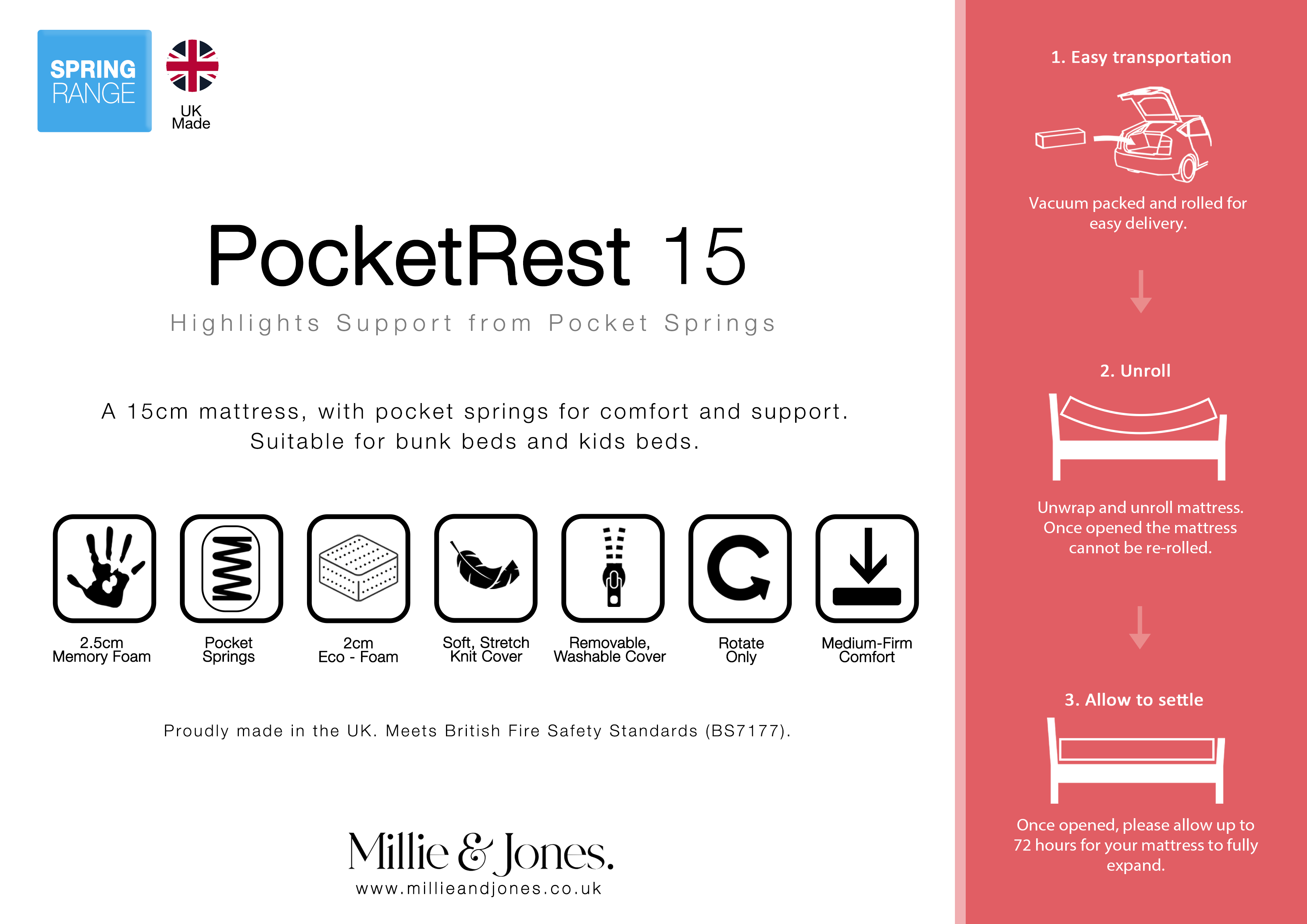 SPRING RANGE

UK Made

PocketRest 15

Highlights Support from Pocket Springs

A 15cm mattress, with pocket springs for comfort and support. Suitable for bunk beds and kids beds.

2.5cm Memory Foam

Pocket Springs

2cm Eco - Foam

Soft, Stretch Knit Cover

Removable, Washable Cover

Rotate Only

Medium-Firm Comfort

Proudly made in the UK. Meets British Fire Safety Standards (BS7177).

Millie & Jones.
www.millieandjones.co.uk

1. Easy transportation

Vacuum packed and rolled for easy delivery.

2. Unroll

Unwrap and unroll mattress. Once opened the mattress cannot be re-rolled.

3. Allow to settle

Once opened, please allow up to 72 hours for your mattress to fully expand.